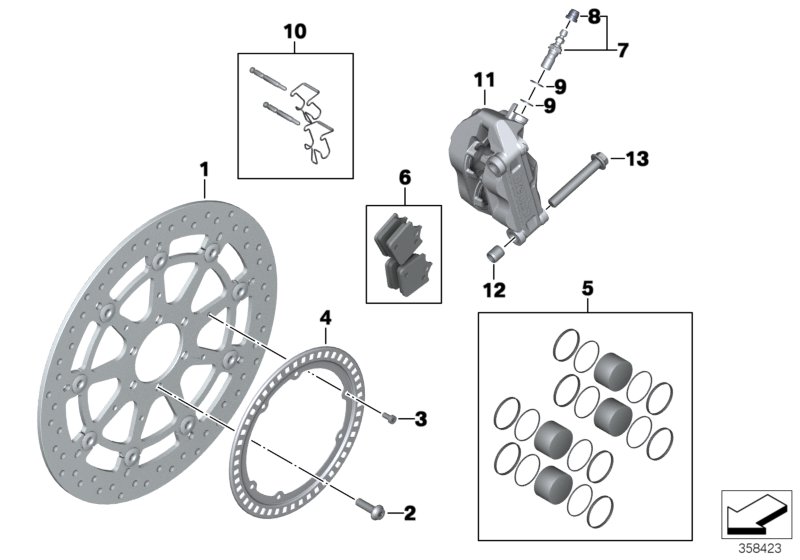 10
8
7
11
9
9
13
1
6
12
5
4
3
2
358423