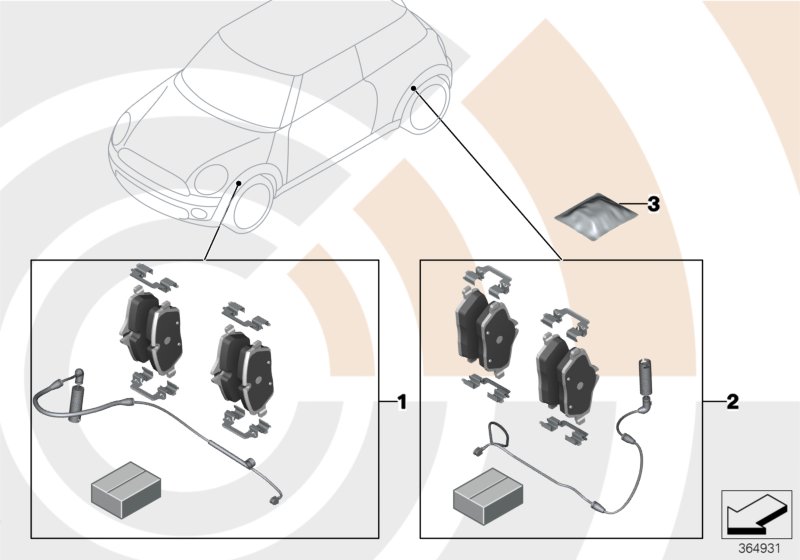 3

1

2

364931