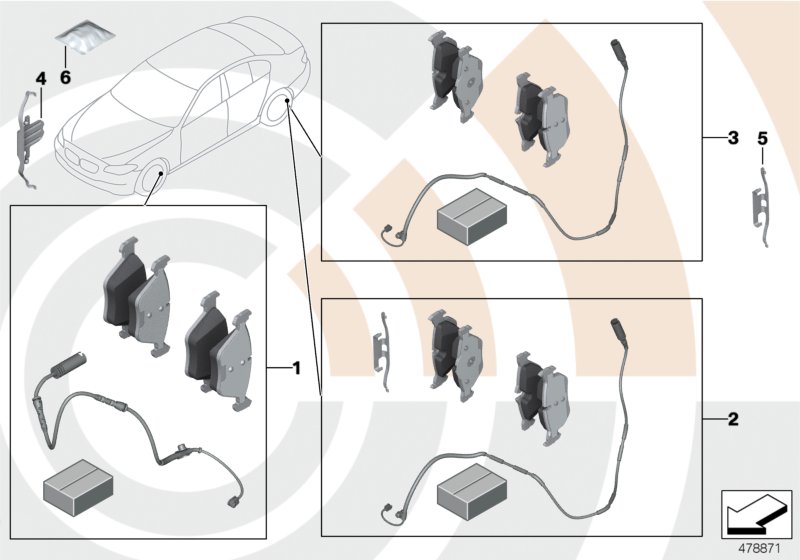 4
6
3
5
1
2
478871