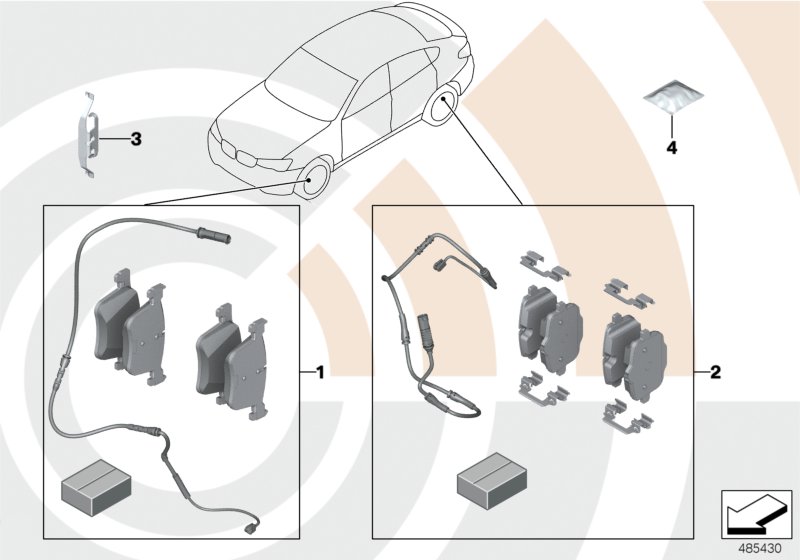 3

4

1

2

485430