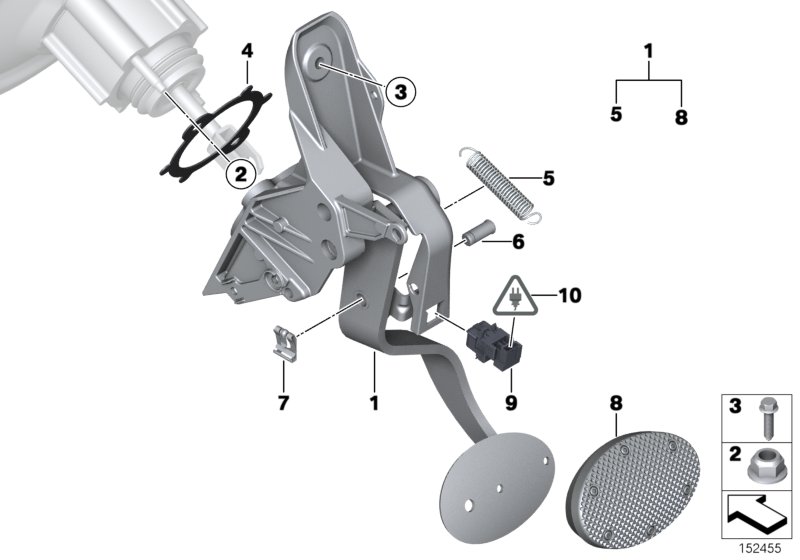 4
3
2
1
5
8
5
6
10
7
1
9
8
3
2
152455