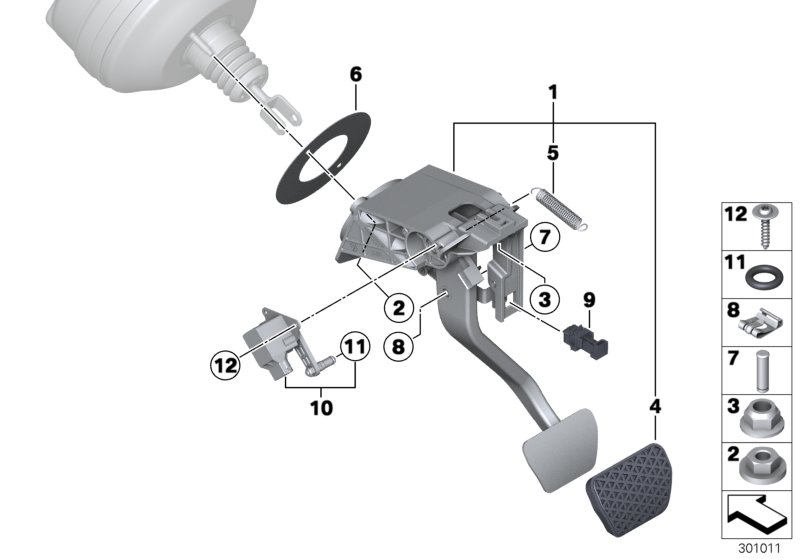 6
1
5
7
3
9
2
8
12
11
10
4
12
11
8
7
3
2
301011