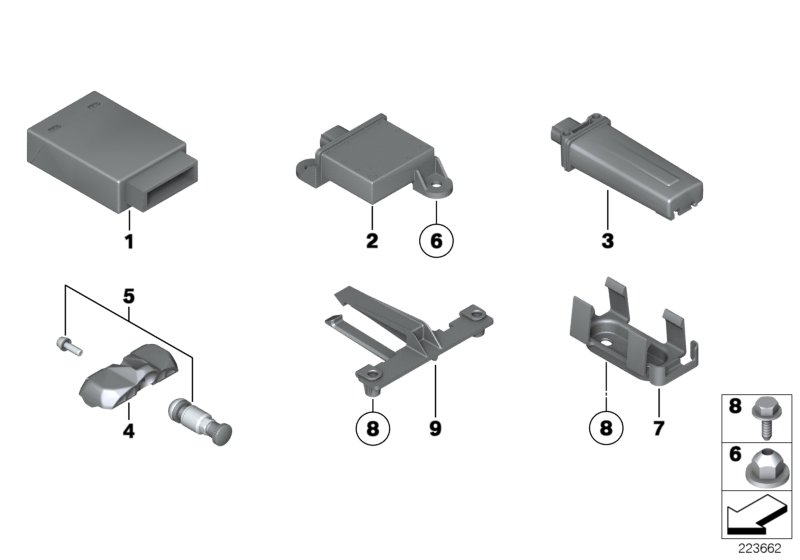 1
2
6
3
5
4
8
9
8
7
8
6
223662