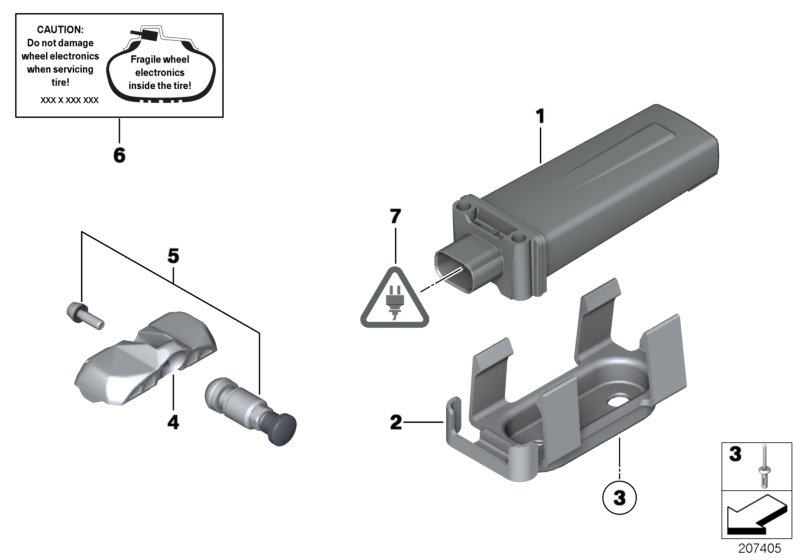 CAUTION:
Do not damage wheel electronics when servicing tire!
XXX X XXX XXX

Fragile wheel electronics inside the tire!

6

1

7

5

4

2

3

3

207405