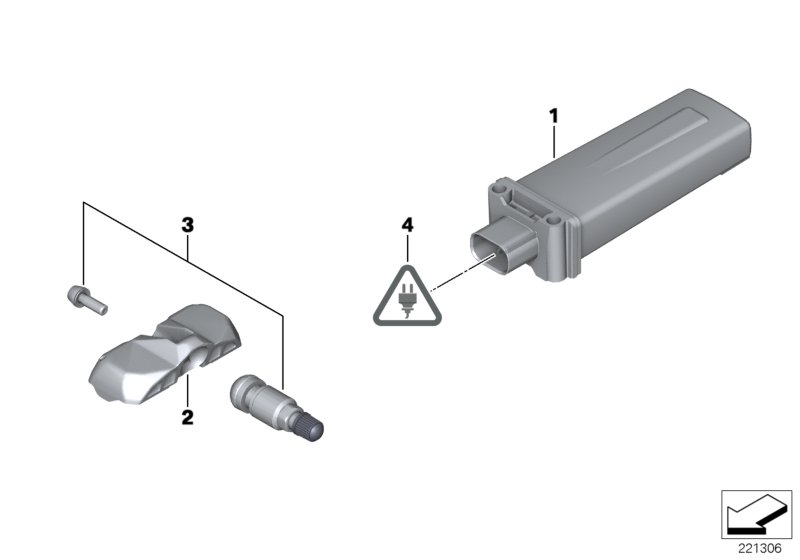 1
3
4
2
221306