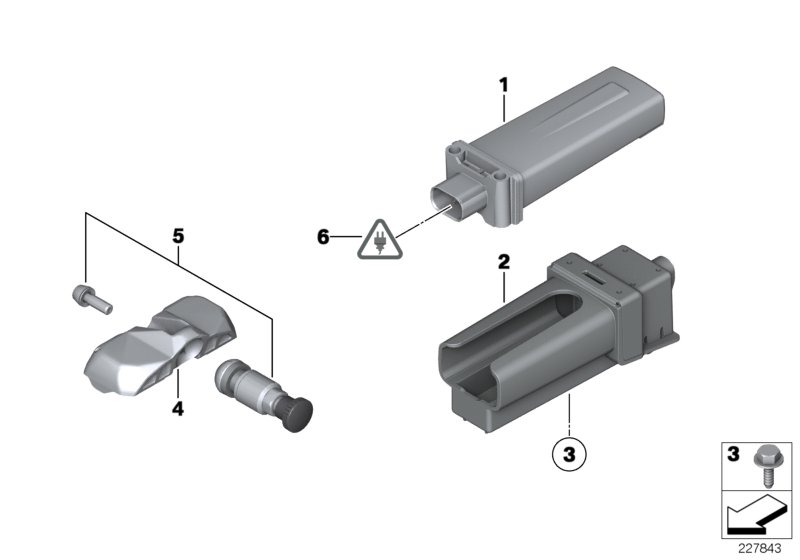 1

6

5

2

4

3

3

227843