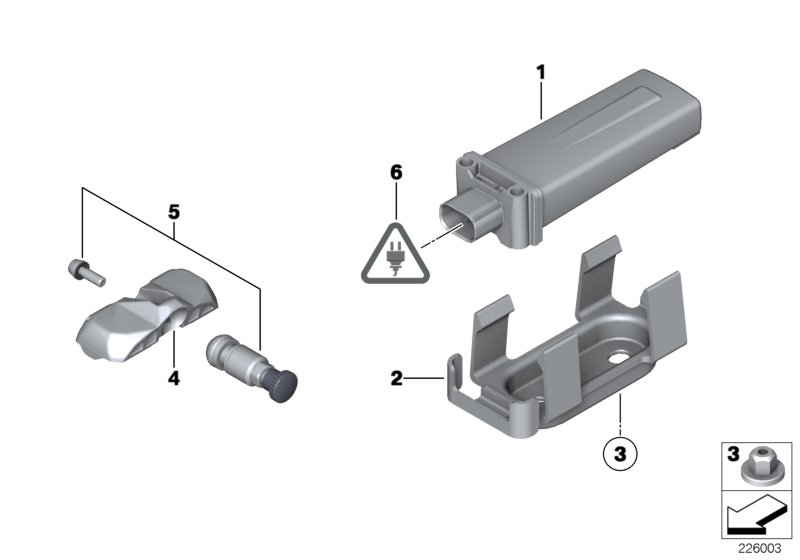 1
6
5
4
2
3
3
226003