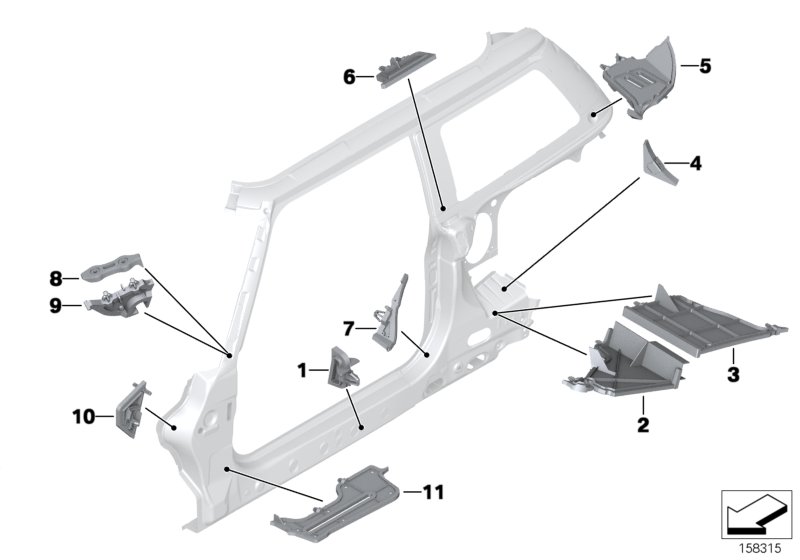 6
5
4
8
9
7
1
3
2
10
11
158315