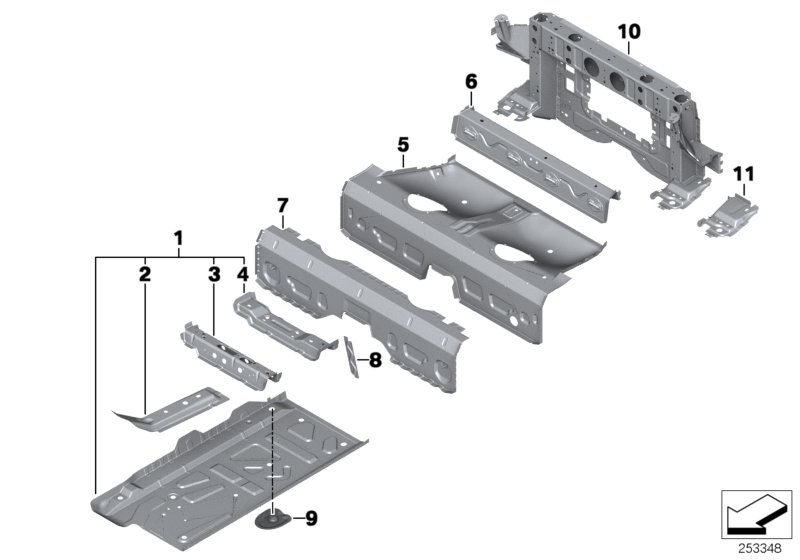 10
6
5
11
7
1
2
3
4
8
9
253348