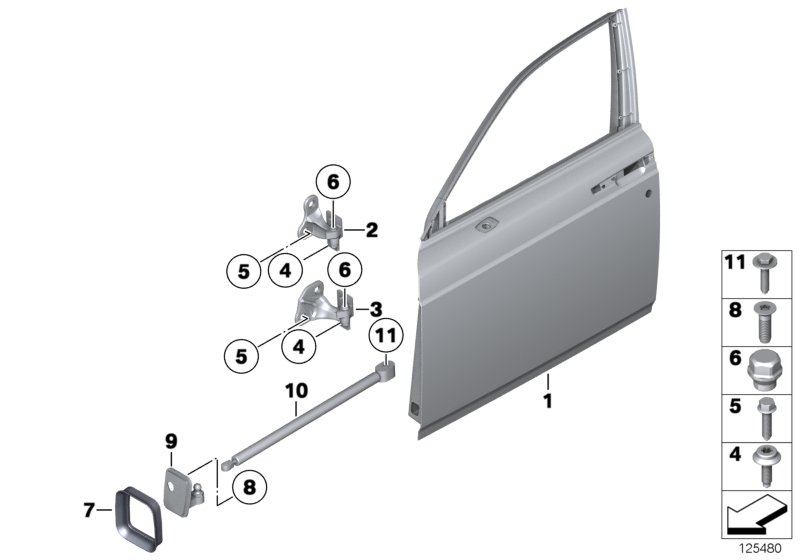 6
2
5
4
6
3
5
4
11
10
1
9
8
7
11
8
6
5
4
125480