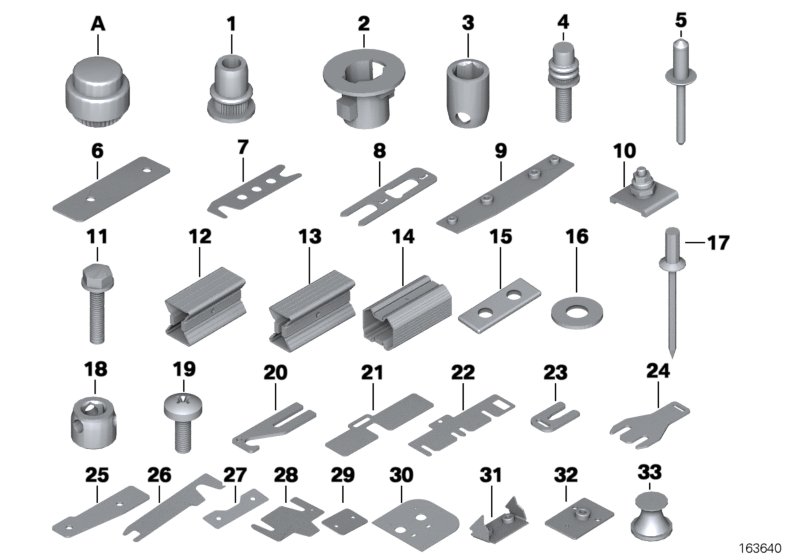 A 1 2 3 4 5

6 7 8 9 10

11 12 13 14 15 16 17

18 19 20 21 22 23 24

25 26 27 28 29 30 31 32 33

163640