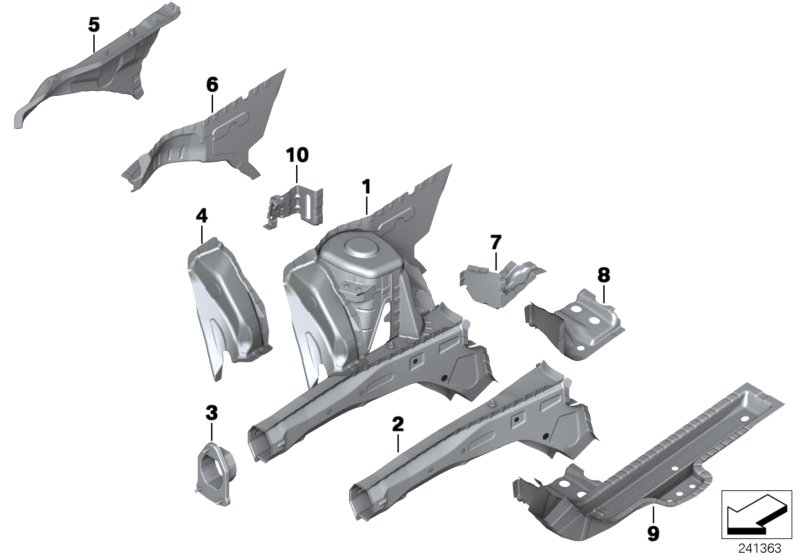 5

6

10

1

4

7

8

3

2

9

241363