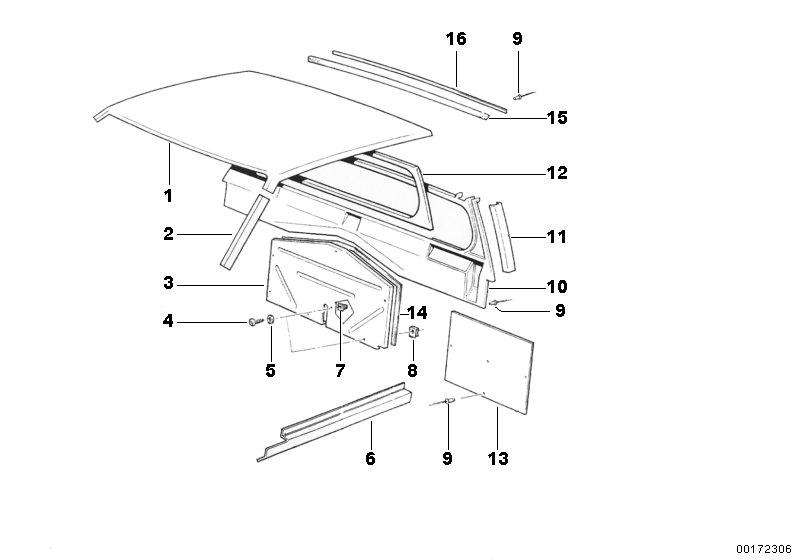 16
9
15
12
1
2
11
3
10
9
4
14
5
7
8
6
9
13
00172306