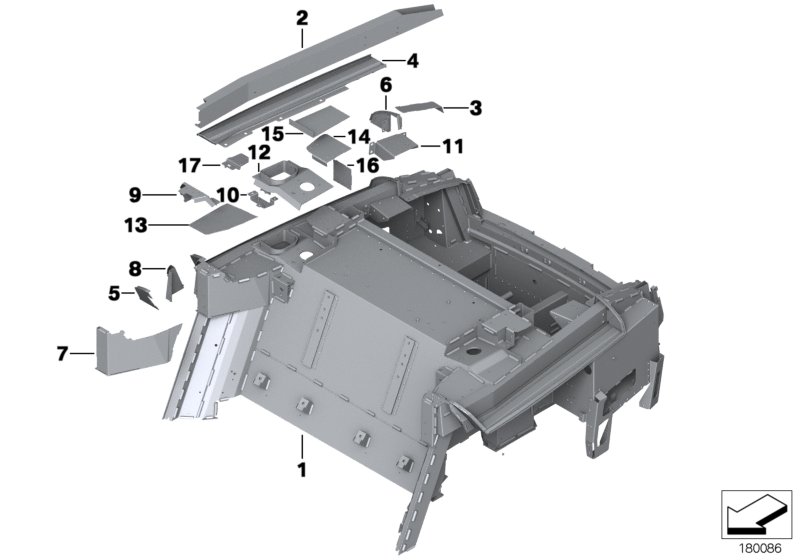 2
4
6
3
15
14
11
17
12
16
9
10
13
8
5
7
1
180086