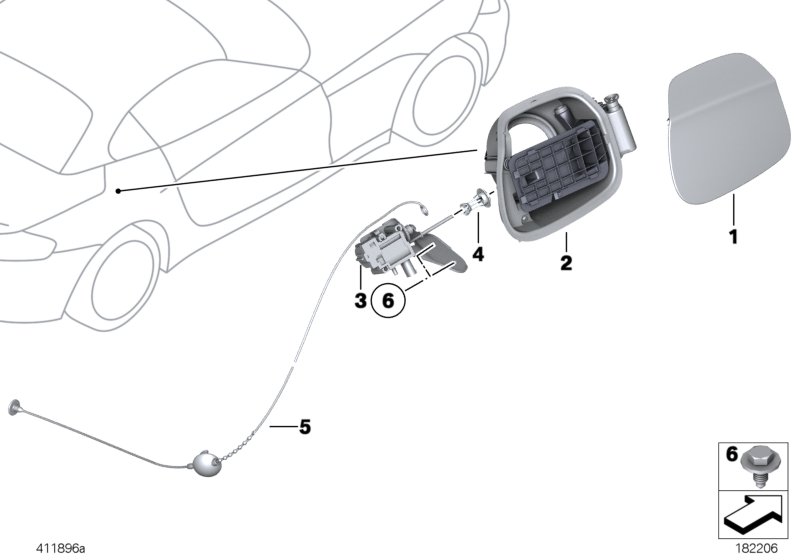 1
2
4
3
6
5
6
411896a
182206