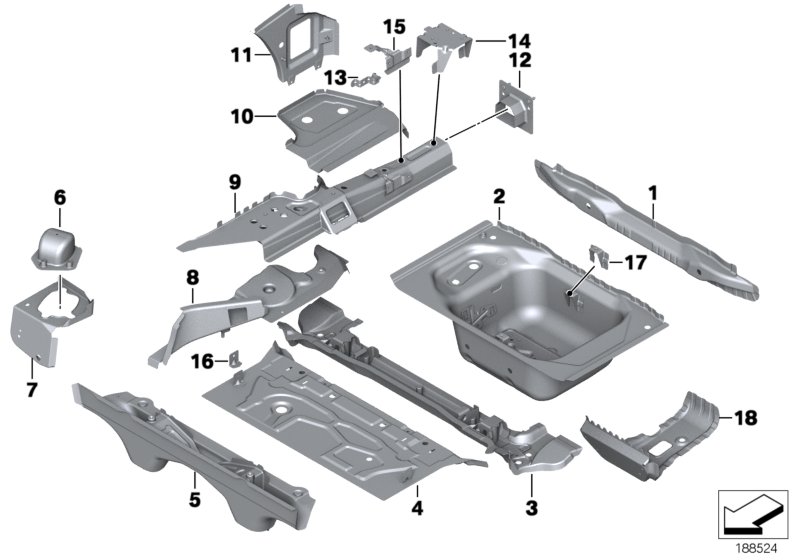 11
15
14
12
13
10
9
6
2
1
17
8
16
7
18
5
4
3
188524