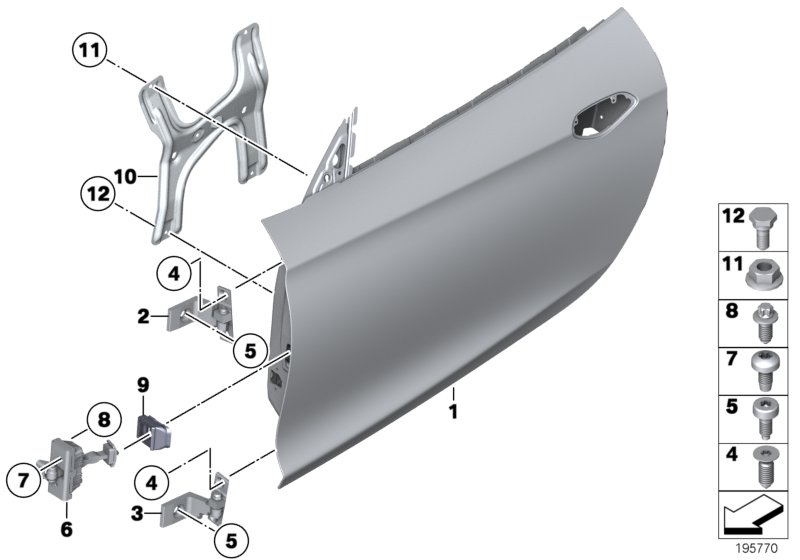 11
10
12
4
2
5
9
8
7
6
4
3
5
1
12
11
8
7
5
4
195770