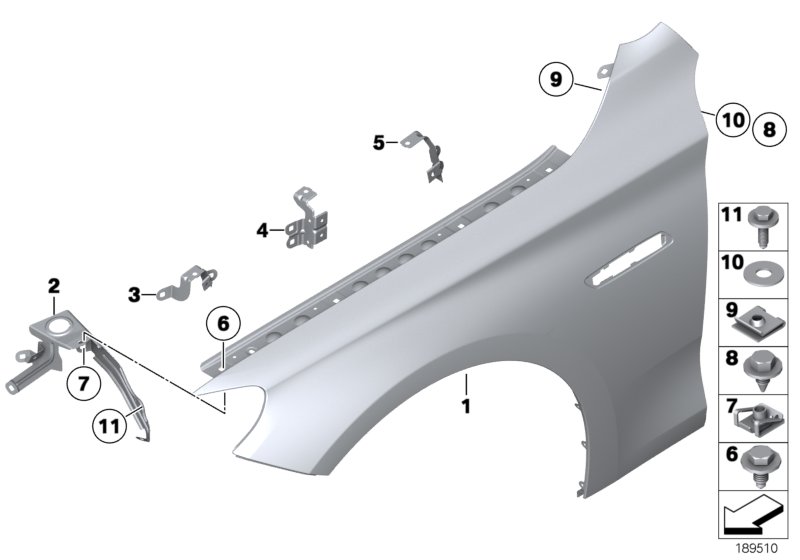 9
10
8
5
4
3
2
6
7
11
1
11
10
9
8
7
6
189510