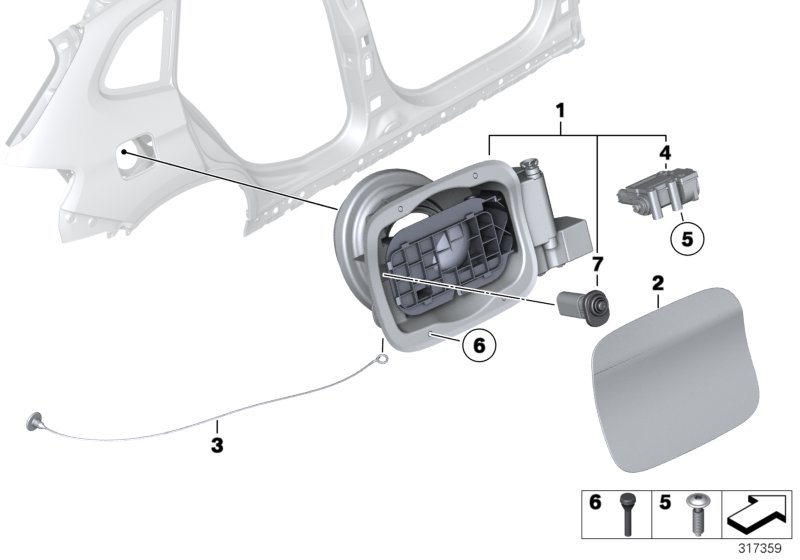 1
4
5
7
2
6
3
6
5
317359