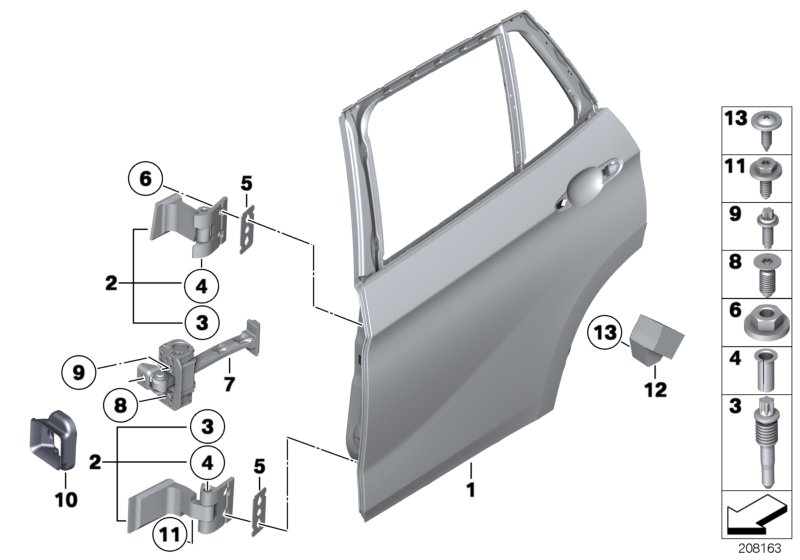 6
5
2
4
3
9
7
8
3
2
4
5
10
11
1
13
12
13
11
9
8
6
4
3
208163