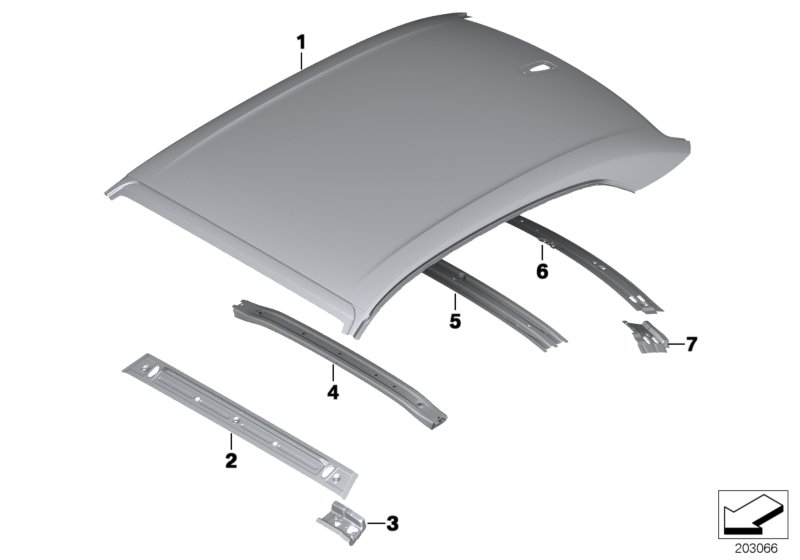 1
6
5
7
4
2
3
203066