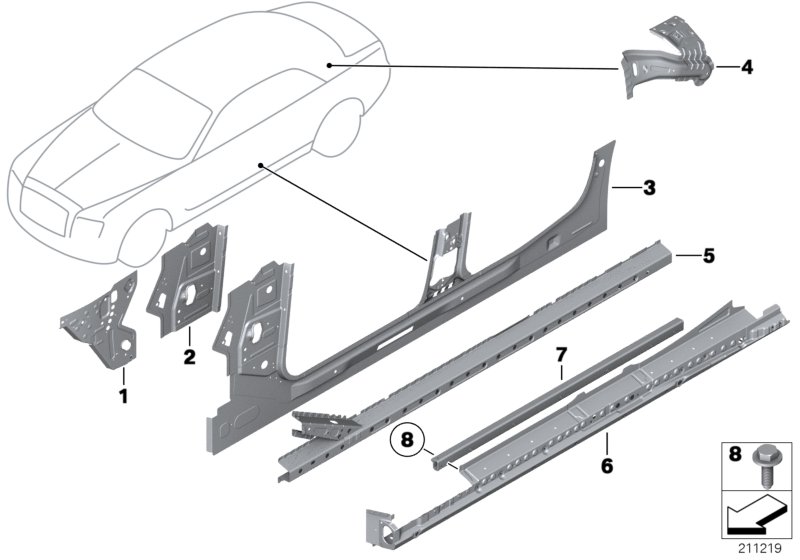 4
3
5
2
1
7
8
6
8
211219