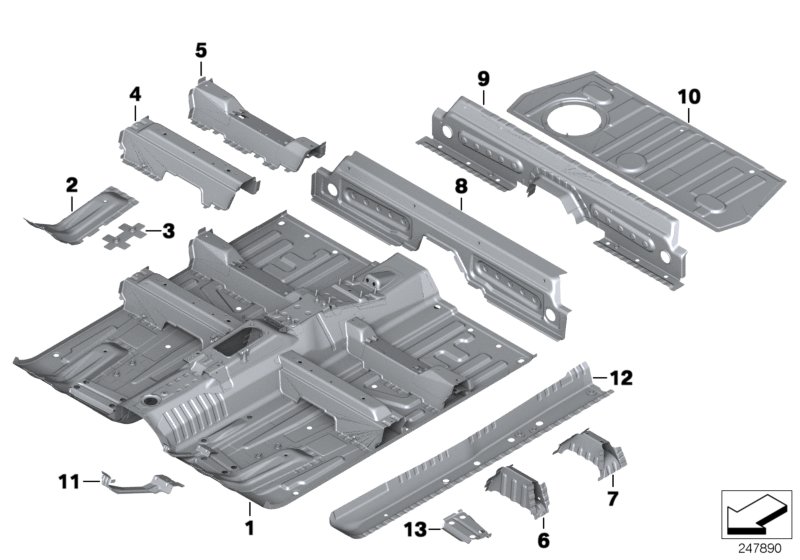 5
4
9
10
2
3
8
12
11
7
1
13
6
247890