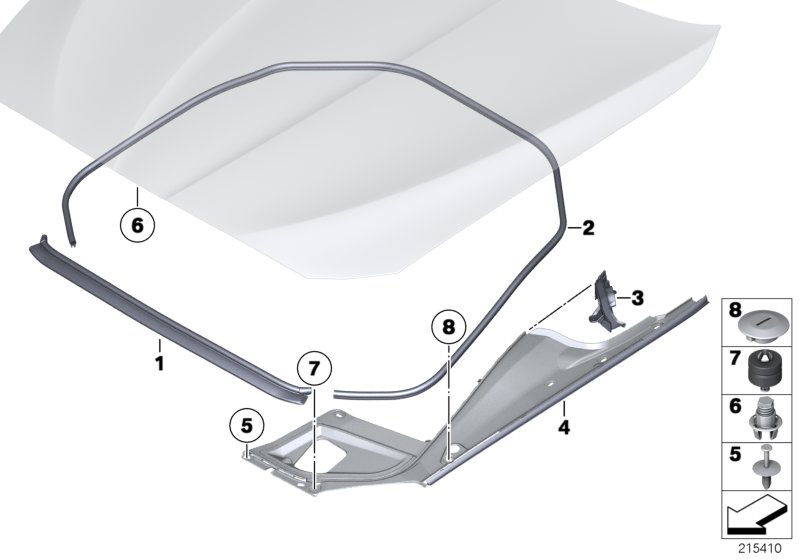 6
2
3
8
1
7
5
4
8
7
6
5
215410