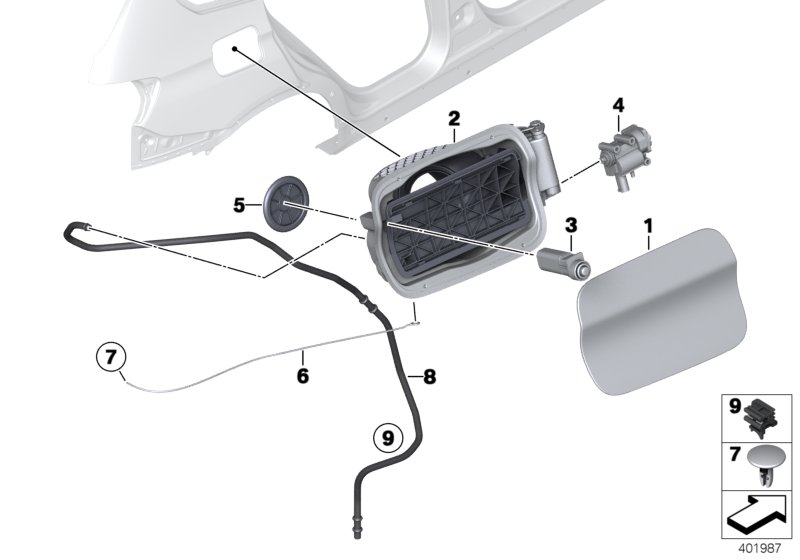 2
4
5
3
1
7
6
8
9
9
7
401987