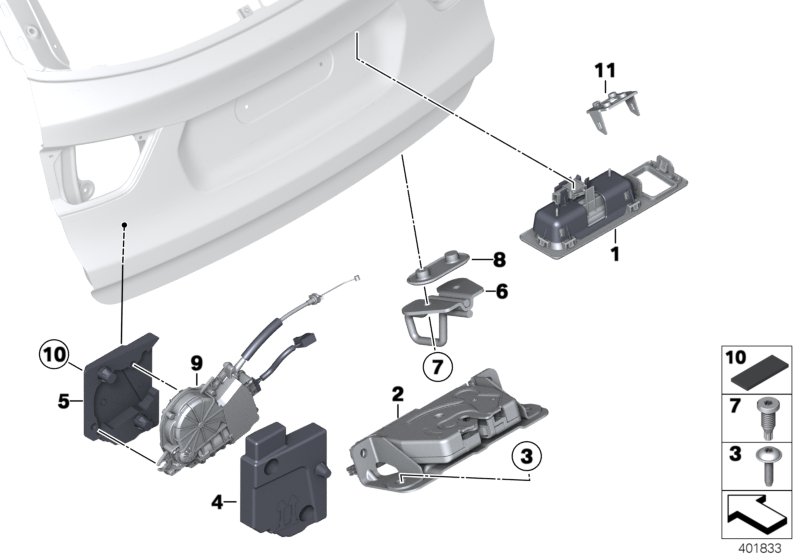 11
1
8
6
7
10
9
5
2
3
4
10
7
3
401833