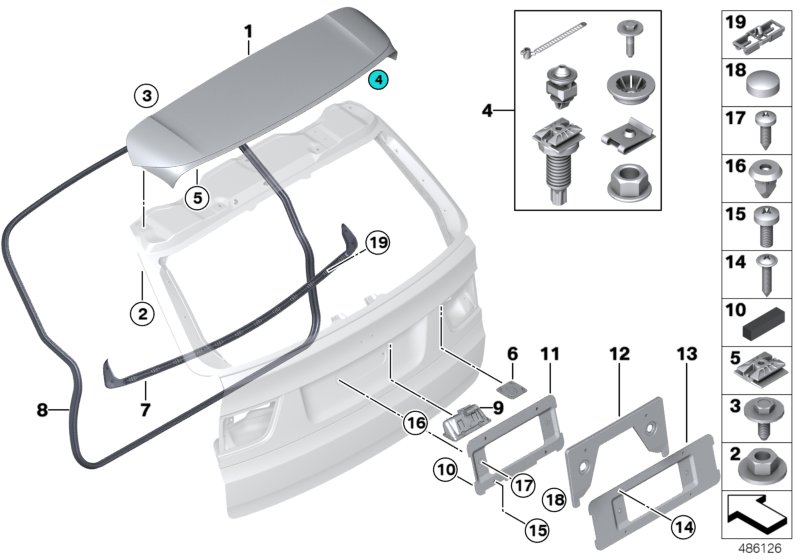 1
3
4
5
19
2
7
8
4
6
11
12
13
9
16
10
17
18
15
14
19
18
17
16
15
14
10
5
3
2
486126