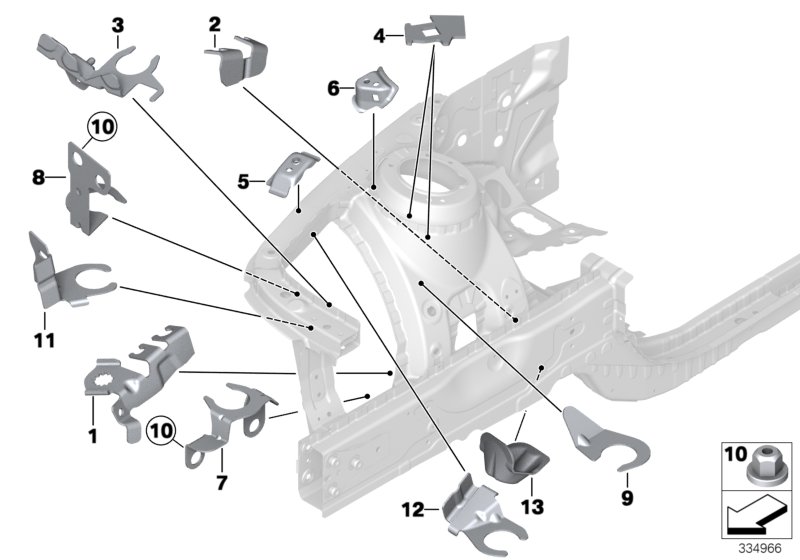 3
2
4
6
10
8
5
11
1
10
7
12
13
9
10
334966