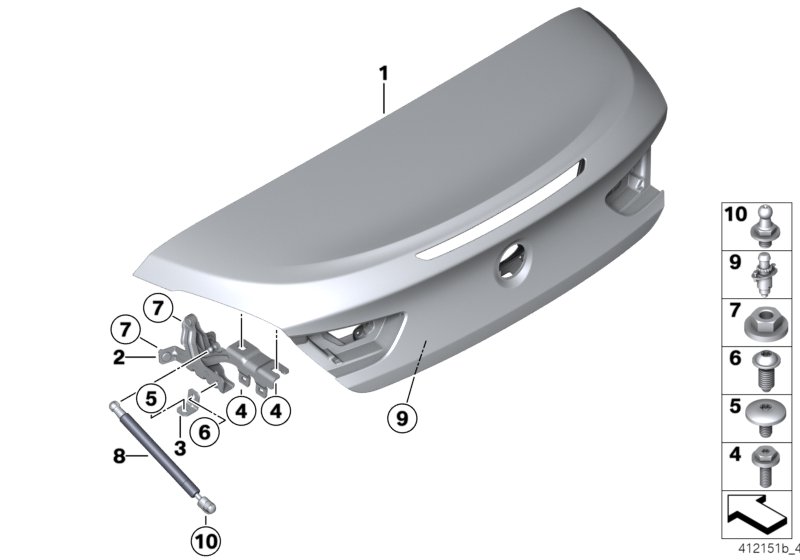 1
7
7
2
5
4
4
6
3
8
9
10
10
9
7
6
5
4
412151b_4