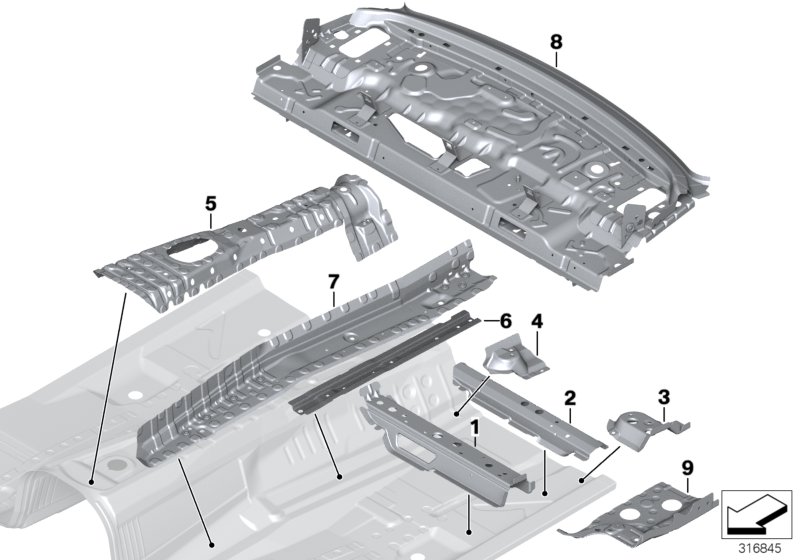 8
5
7
6
4
2
3
1
9
316845