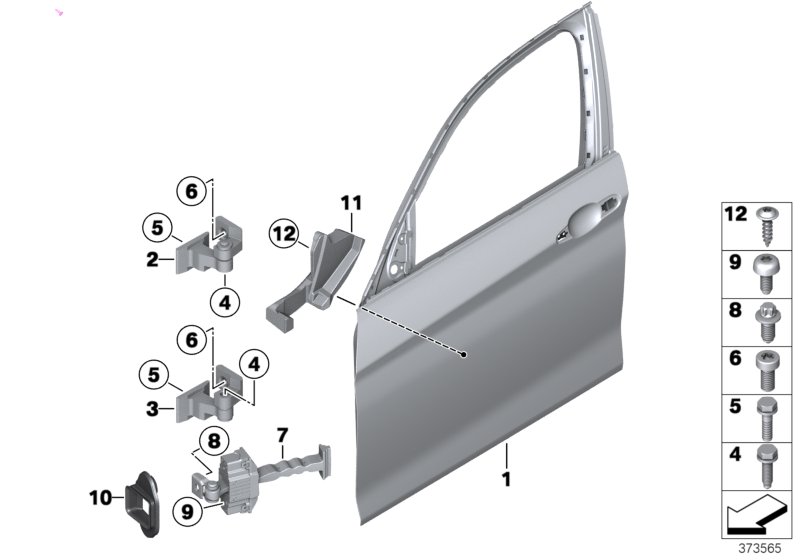 6
5
2
4
12
11
6
5
4
3
8
7
10
9
1
12
9
8
6
5
4
373565