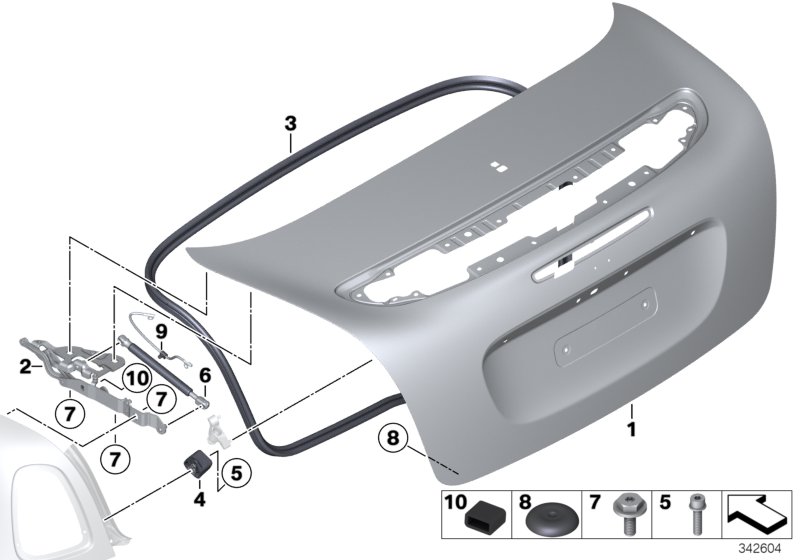 3
9
2
10
6
7
7
7
5
4
8
1
10
8
7
5
342604