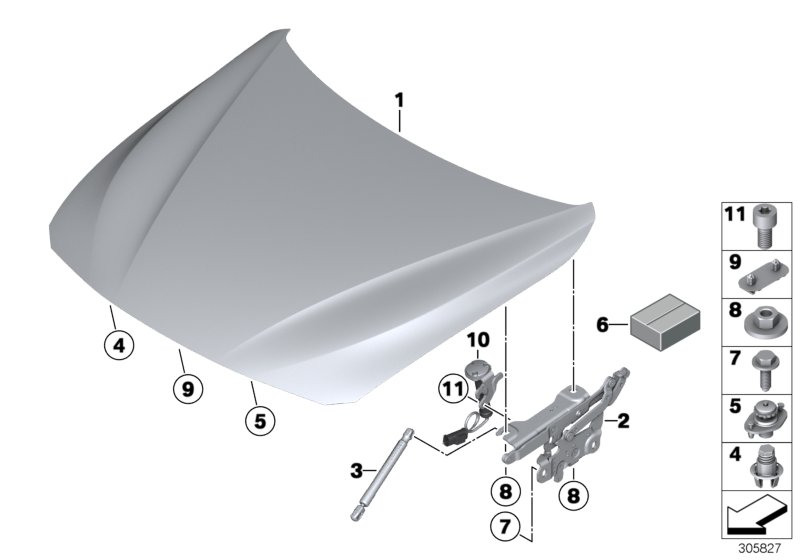 1
4
9
5
10
11
6
2
3
8
8
7
11
9
8
7
5
4
305827