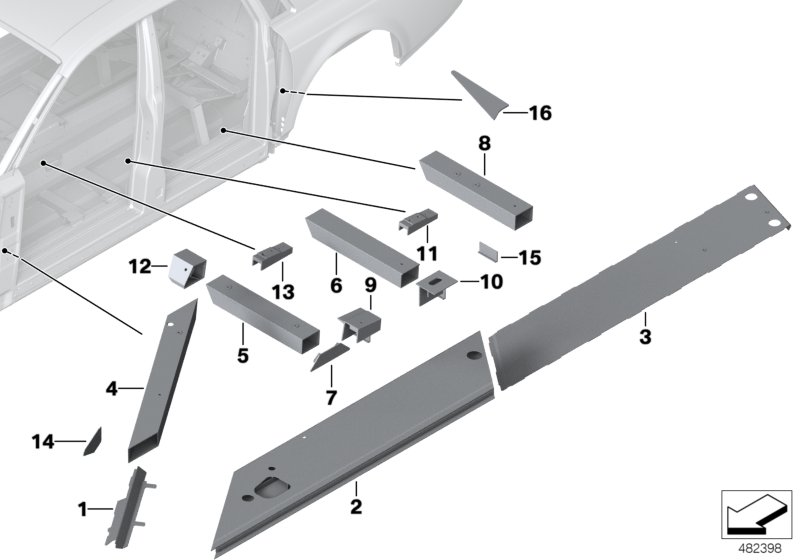 16
8
11
15
12
13
6
9
10
3
5
7
4
14
1
2
482398