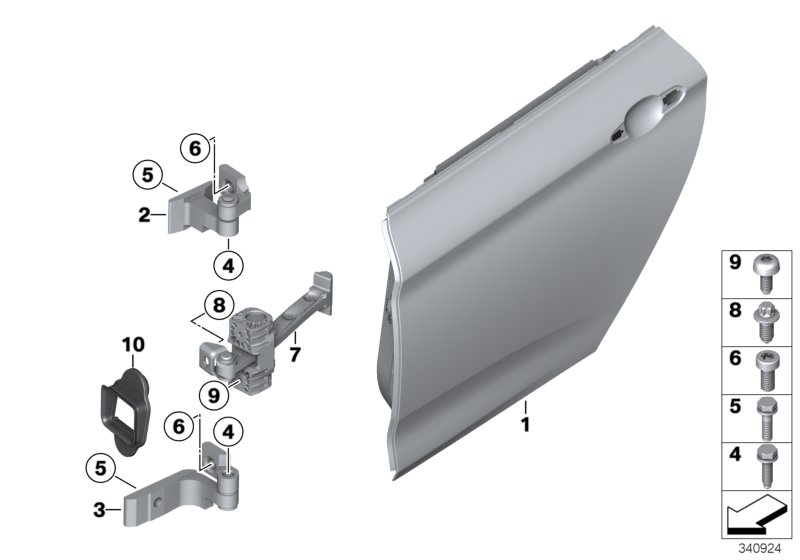 6
5
2
4
8
7
10
9
6
4
5
3
1
9
8
6
5
4
340924