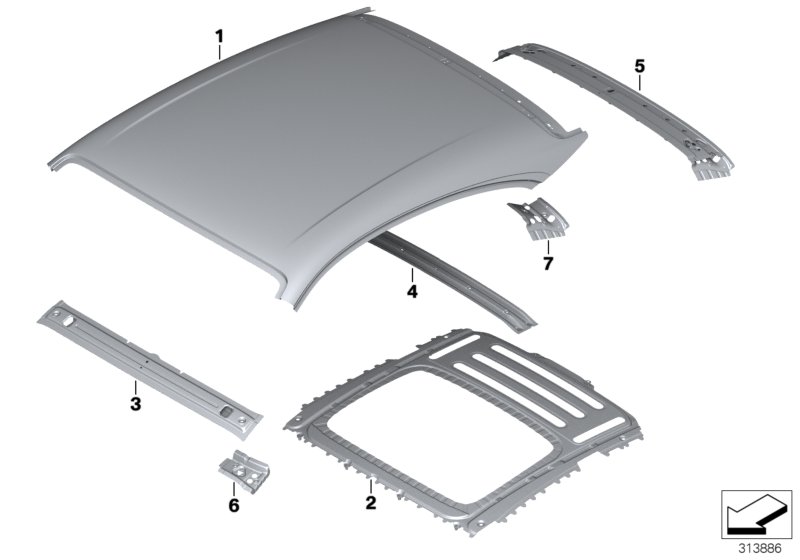 1
5
7
4
3
6
2
313886