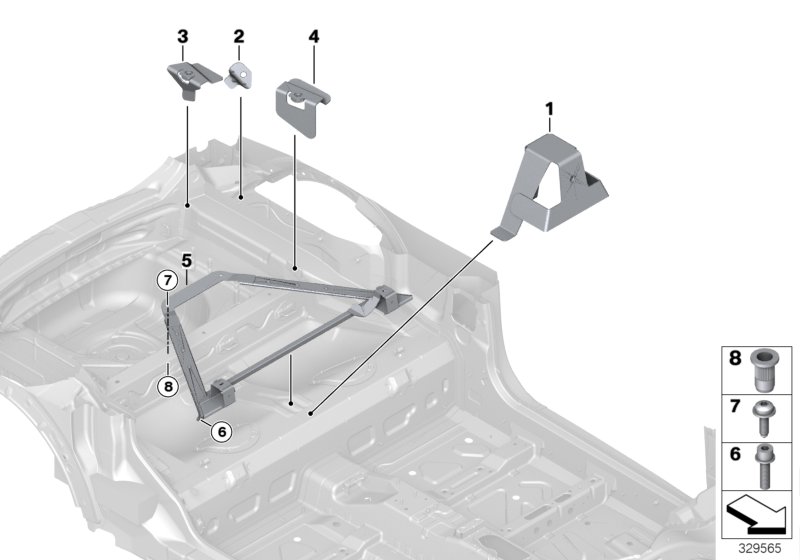 3
2
4
1
5
7
8
6
8
7
6
329565