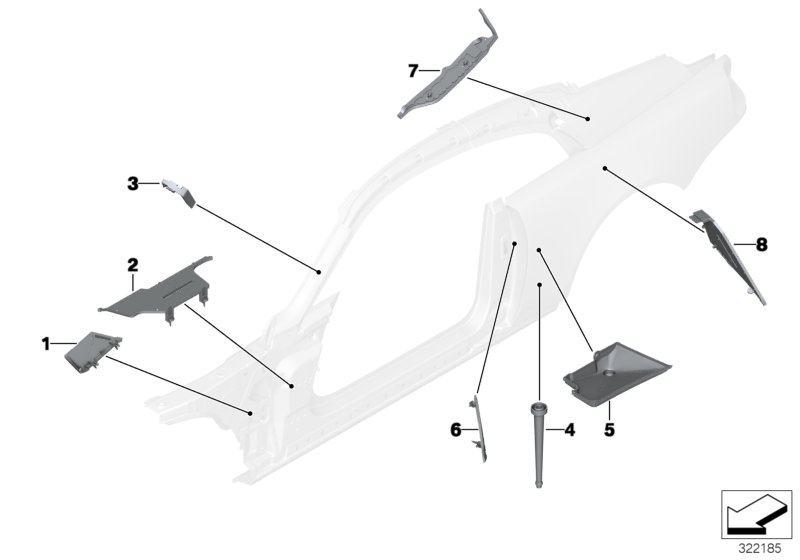 7
3
2
1
8
6
4
5
322185