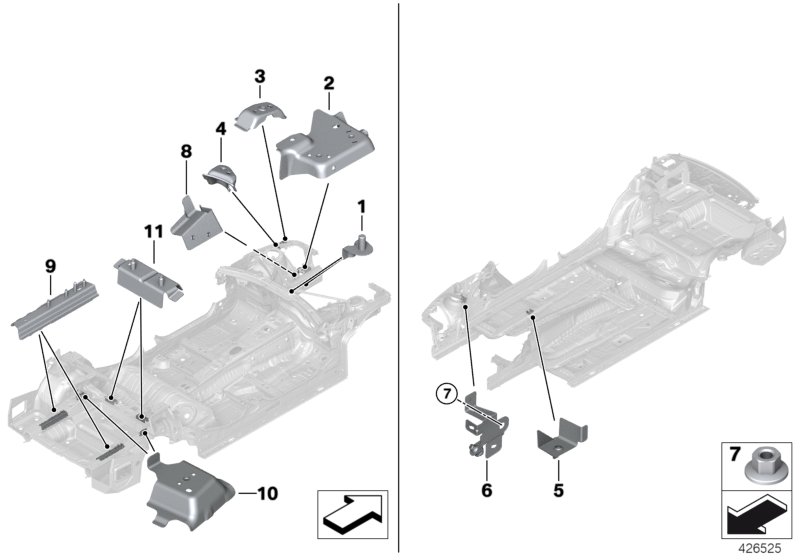 3
2
4
8
1
11
9
10
7
6
5
7
426525