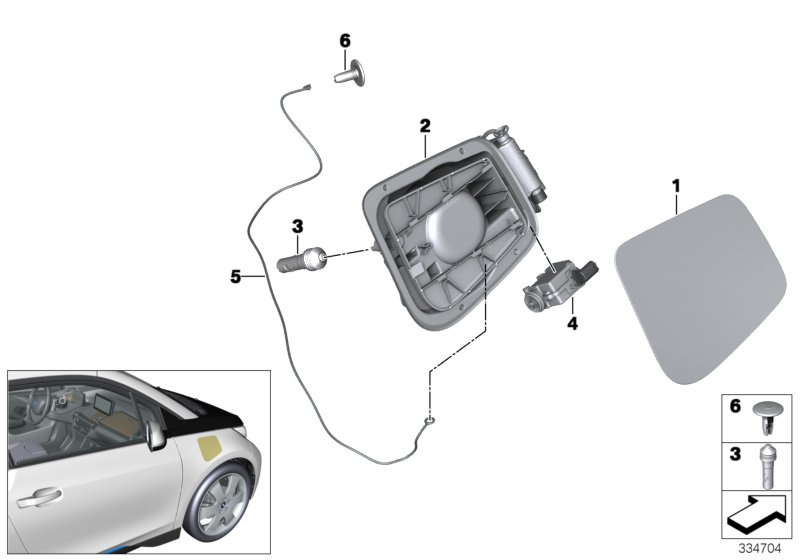 6
2
1
3
5
4
6
3
334704