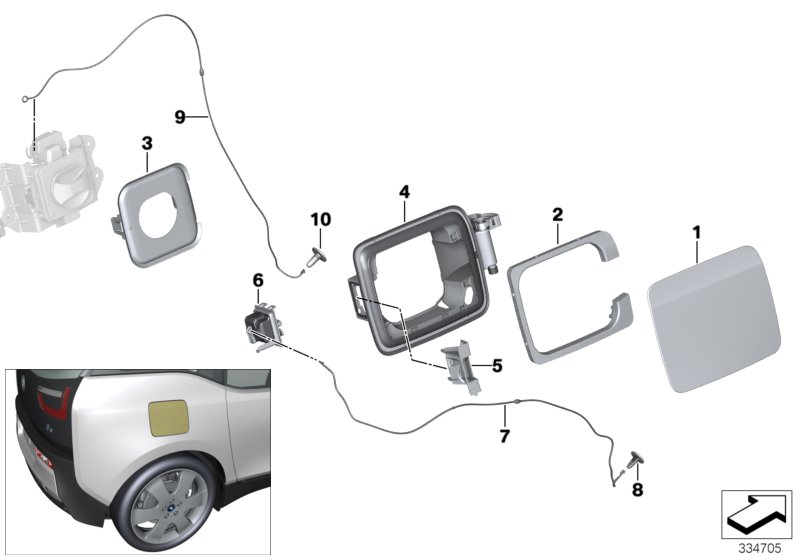 9
3
10
4
2
1
6
5
7
8
334705