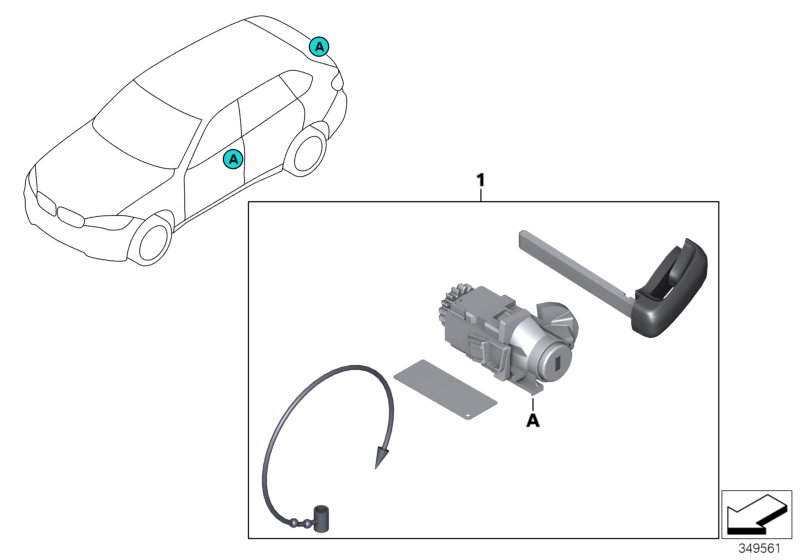 A
A
1
A
349561