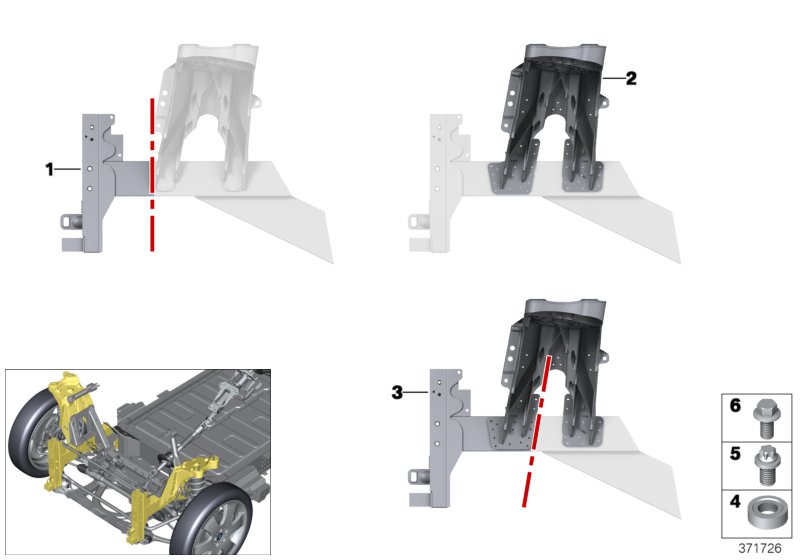 1
2
3
6
5
4
371726