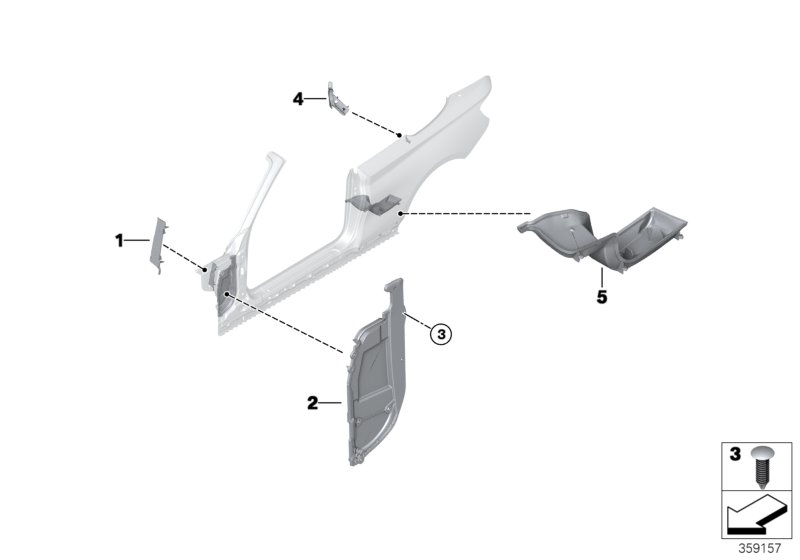 4
1
5
3
2
3
359157