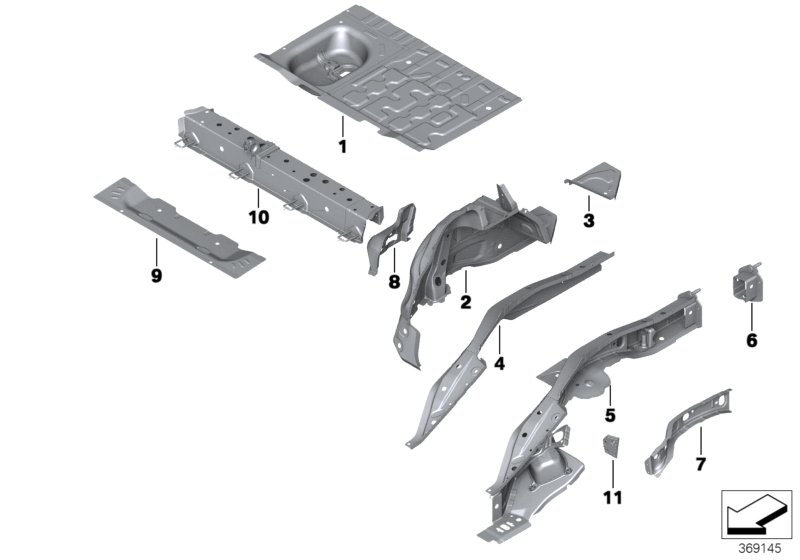 1
10
9
8
2
3
4
6
5
7
11
369145