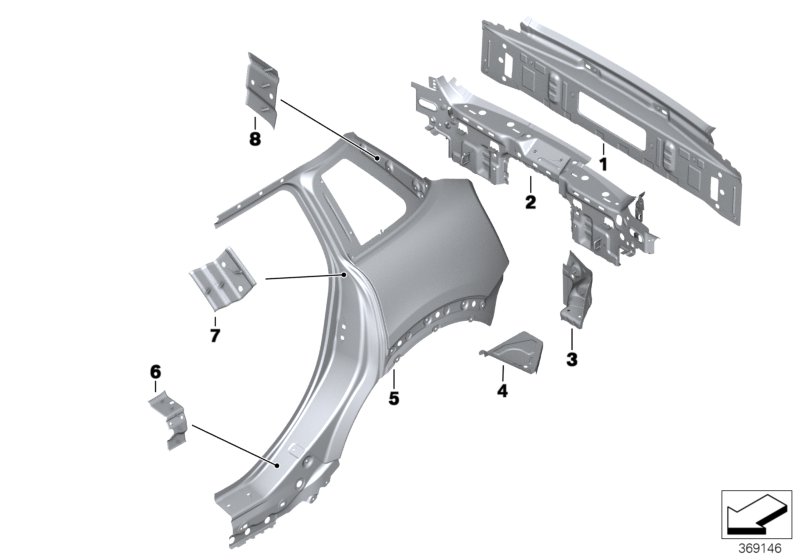 8
1
2
7
3
6
5
4
369146